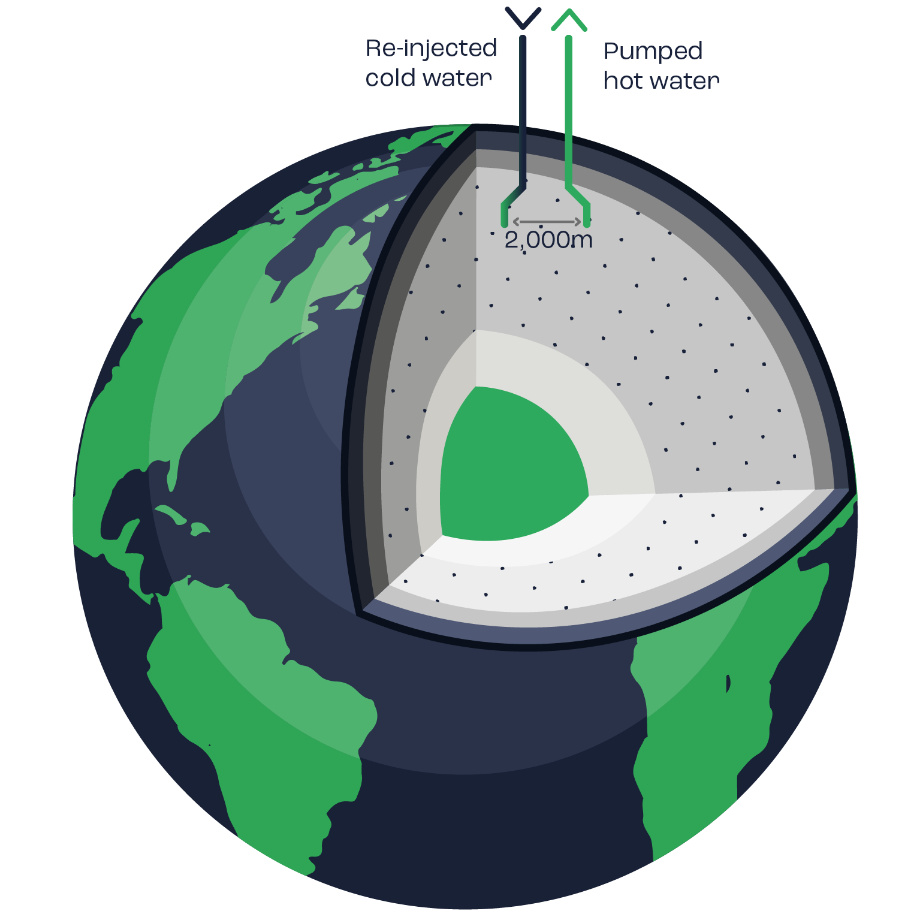 Re-injected cold water

Pumped hot water

2,000m